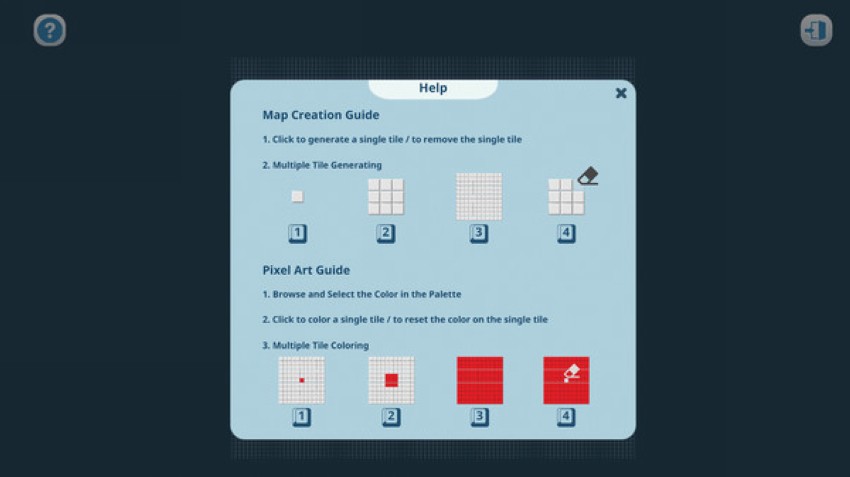 ?

Help

Map Creation Guide

1. Click to generate a single tile / to remove the single tile

2. Multiple Tile Generating

1 2 3 4

Pixel Art Guide

1. Browse and Select the Color in the Palette

2. Click to color a single tile / to reset the color on the single tile

3. Multiple Tile Coloring

1 2 3 4